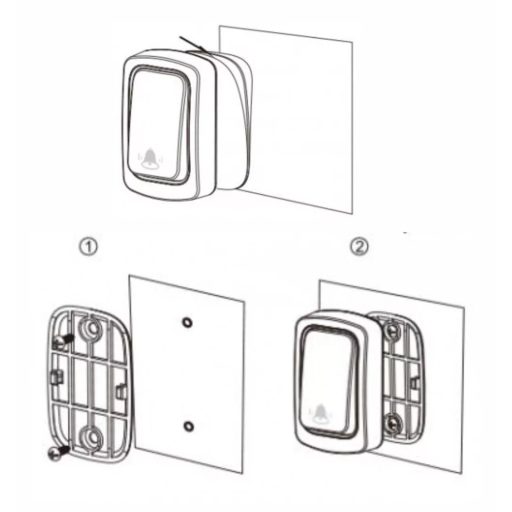 ①

②